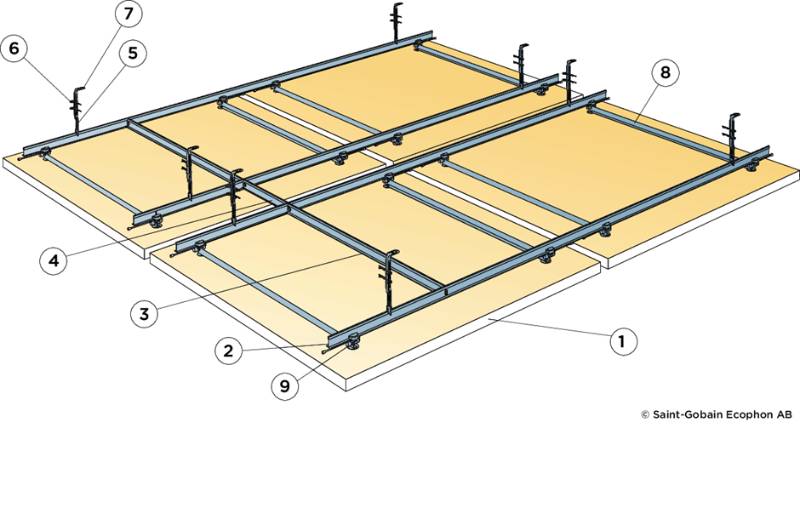 7
6
5
8
4
3
2
1
9
© Saint-Gobain Ecophon AB