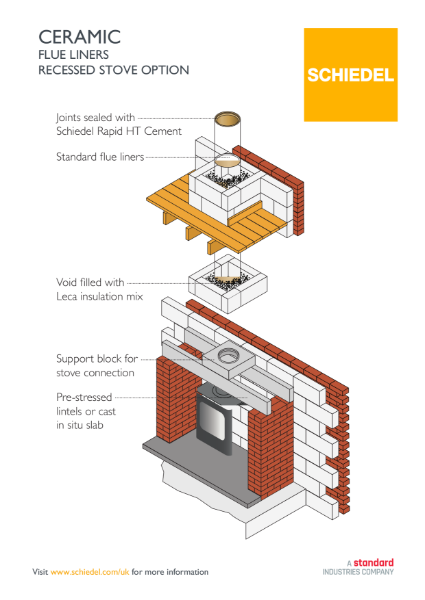 CERAMIC
FLUE LINERS
RECESSED STOVE OPTION

SCHIEDEL

Joints sealed with Schiedel Rapid HT Cement

Standard flue liners

Void filled with Leca insulation mix

Support block for stove connection

Pre-stressed lintels or cast in situ slab

Visit www.schiedel.com/uk for more information

A standard INDUSTRIES COMPANY