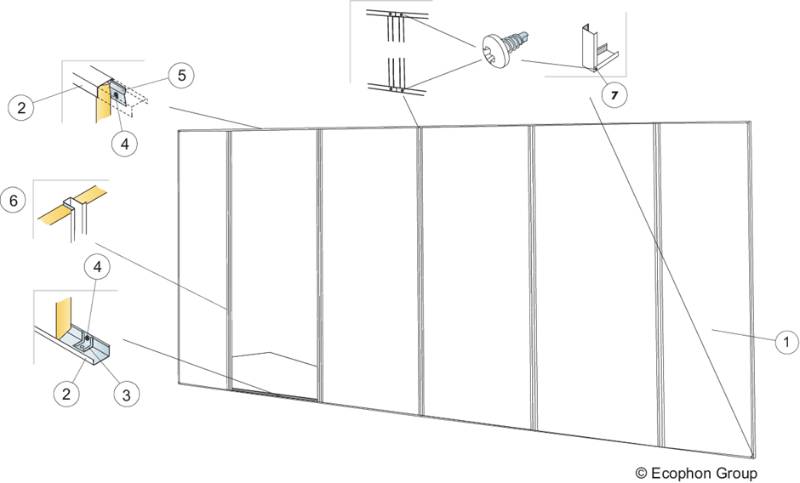 2
5
4
7
6
4
2
3
1
© Ecophon Group