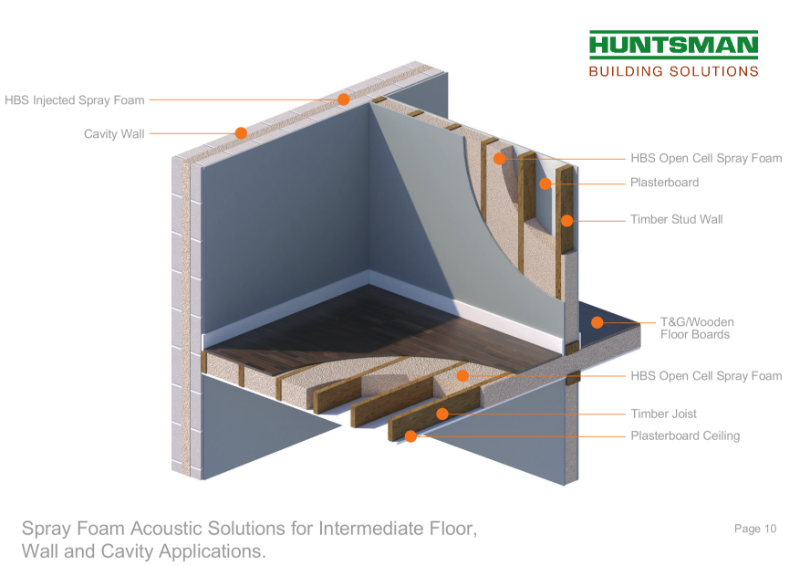 HUNTSMAN
BUILDING SOLUTIONS

HBS Injected Spray Foam

Cavity Wall

HBS Open Cell Spray Foam

Plasterboard

Timber Stud Wall

T&G/Wooden Floor Boards

HBS Open Cell Spray Foam

Timber Joist

Plasterboard Ceiling

Spray Foam Acoustic Solutions for Intermediate Floor, Wall and Cavity Applications.

Page 10