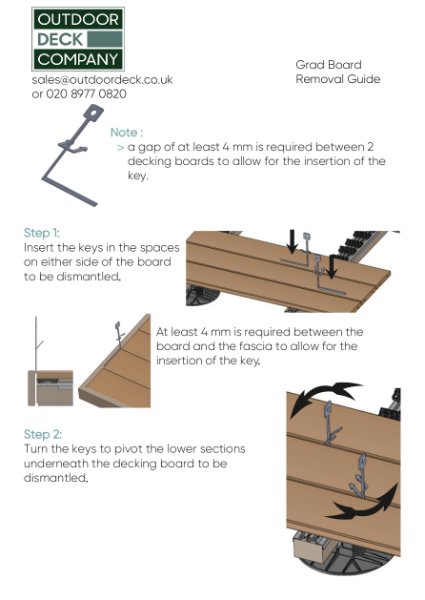 OUTDOOR
DECK
COMPANY

sales@outdoordeck.co.uk
or 020 8977 0820

Grad Board
Removal Guide

Note :
> a gap of at least 4 mm is required between 2 decking boards to allow for the insertion of the key.

Step 1:
Insert the keys in the spaces on either side of the board to be dismantled.

At least 4 mm is required between the board and the fascia to allow for the insertion of the key.

Step 2:
Turn the keys to pivot the lower sections underneath the decking board to be dismantled.