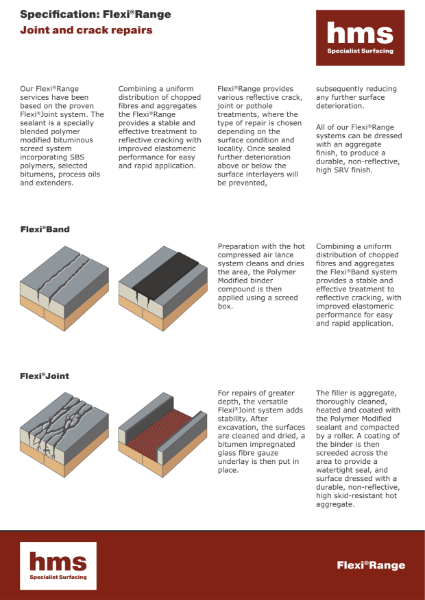 Specification: Flexi®Range
Joint and crack repairs

hms
Specialist Surfacing

Our Flexi®Range services have been based on the proven Flexi®Joint system. The sealant is a specially blended polymer modified bituminous screed system incorporating SBS polymers, selected bitumens, process oils and extenders.

Combining a uniform distribution of chopped fibres and aggregates the Flexi®Range provides a stable and effective treatment to reflective cracking with improved elastomeric performance for easy and rapid application.

Flexi®Range provides various reflective crack, joint or pothole treatments, where the type of repair is chosen depending on the surface condition and locality. Once sealed further deterioration above or below the surface interlayers will be prevented,

subsequently reducing any further surface deterioration.

All of our Flexi®Range systems can be dressed with an aggregate finish, to produce a durable, non-reflective, high SRV finish.

Flexi®Band

Preparation with the hot compressed air lance system cleans and dries the area, the Polymer Modified binder compound is then applied using a screed box.

Combining a uniform distribution of chopped fibres and aggregates the Flexi®Band system provides a stable and effective treatment to reflective cracking, with improved elastomeric performance for easy and rapid application.

Flexi®Joint

For repairs of greater depth, the versatile Flexi®Joint system adds stability. After excavation, the surfaces are cleaned and dried, a bitumen impregnated glass fibre gauze underlay is then put in place.

The filler is aggregate, thoroughly cleaned, heated and coated with the Polymer Modified sealant and compacted by a roller. A coating of the binder is then screeded across the area to provide a watertight seal, and surface dressed with a durable, non-reflective, high skid-resistant hot aggregate.

hms
Specialist Surfacing

Flexi®Range