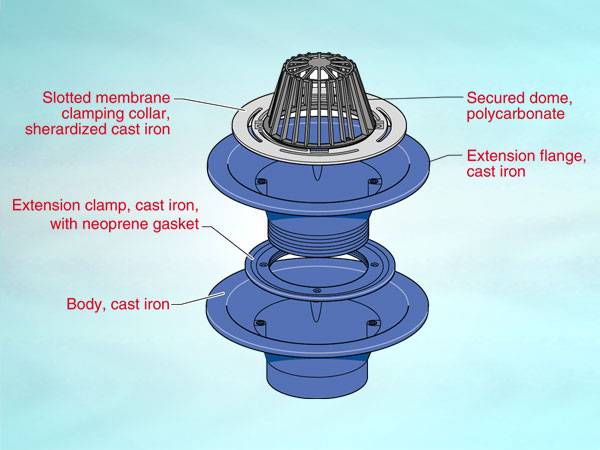 Slotted membrane clamping collar, sherardized cast iron

Secured dome, polycarbonate

Extension flange, cast iron

Extension clamp, cast iron, with neoprene gasket

Body, cast iron