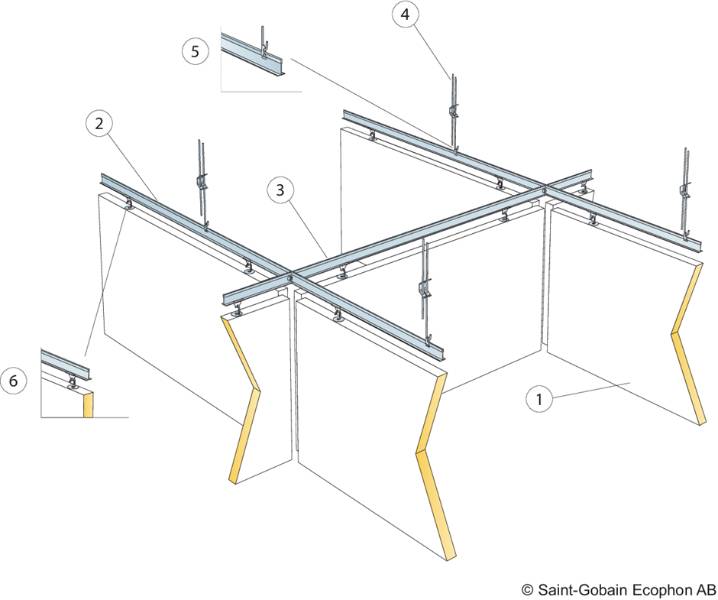 4
5
2
3
6
1
© Saint-Gobain Ecophon AB