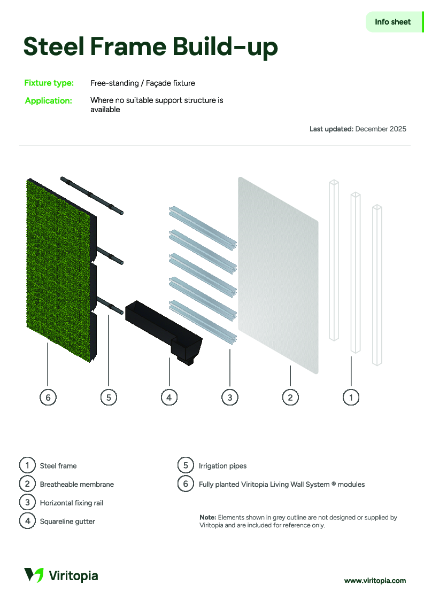 Info sheet

Steel Frame Build-up

Fixture type: Free-standing / Façade fixture

Application: Where no suitable support structure is available

Last updated: December 2025

6 5 4 3 2 1

1 Steel frame

2 Breatheable membrane

3 Horizontal fixing rail

4 Squareline gutter

5 Irrigation pipes

6 Fully planted Viritopia Living Wall System ® modules

Note: Elements shown in grey outline are not designed or supplied by Viritopia and are included for reference only.

Viritopia

www.viritopia.com