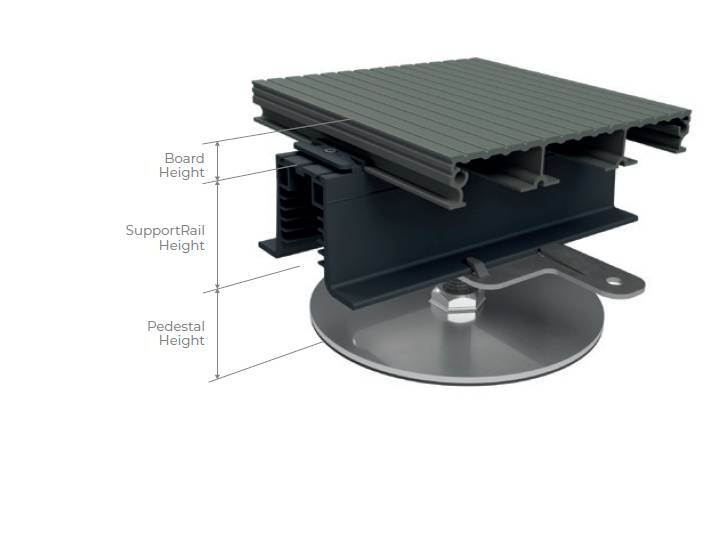 Board Height

SupportRail Height

Pedestal Height