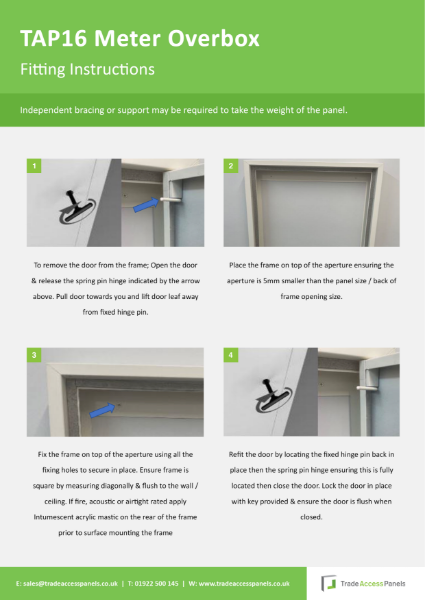 TAP16 Meter Overbox

Fitting Instructions

Independent bracing or support may be required to take the weight of the panel.

1

To remove the door from the frame; Open the door & release the spring pin hinge indicated by the arrow above. Pull door towards you and lift door leaf away from fixed hinge pin.

2

Place the frame on top of the aperture ensuring the aperture is 5mm smaller than the panel size / back of frame opening size.

3

Fix the frame on top of the aperture using all the fixing holes to secure in place. Ensure frame is square by measuring diagonally & flush to the wall / ceiling. If fire, acoustic or airtight rated apply Intumescent acrylic mastic on the rear of the frame prior to surface mounting the frame

4

Refit the door by locating the fixed hinge pin back in place then the spring pin hinge ensuring this is fully located then close the door. Lock the door in place with key provided & ensure the door is flush when closed.

E: sales@tradeaccesspanels.co.uk | T: 01922 500 145 | W: www.tradeaccesspanels.co.uk

Trade Access Panels