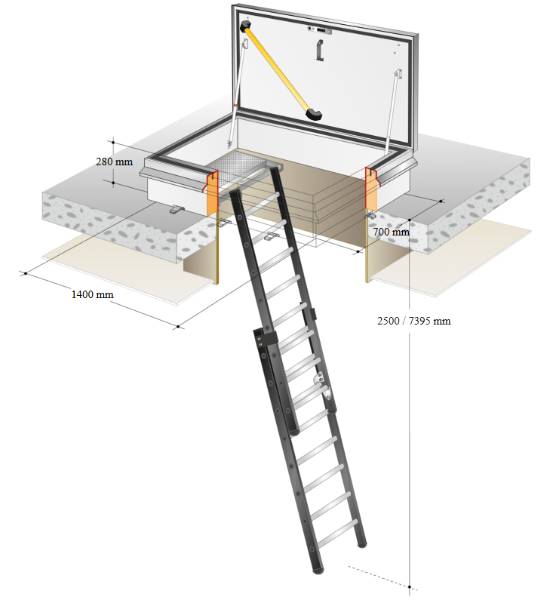 280 mm

700 mm

1400 mm

2500 / 7395 mm