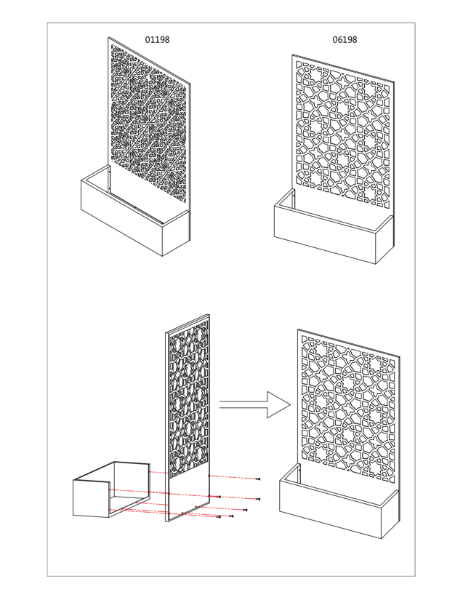 01198

06198