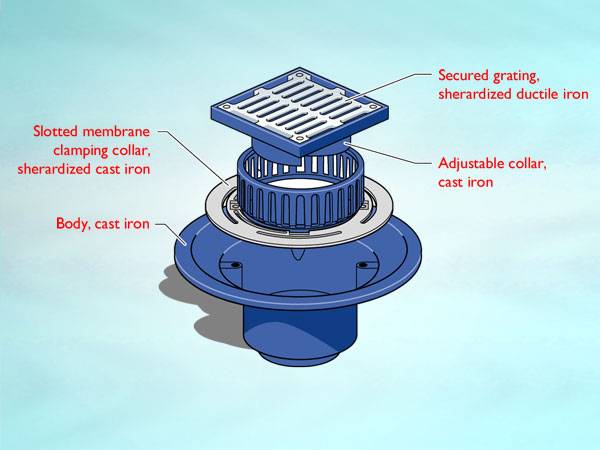 Secured grating,
sherardized ductile iron

Slotted membrane
clamping collar,
sherardized cast iron

Adjustable collar,
cast iron

Body, cast iron