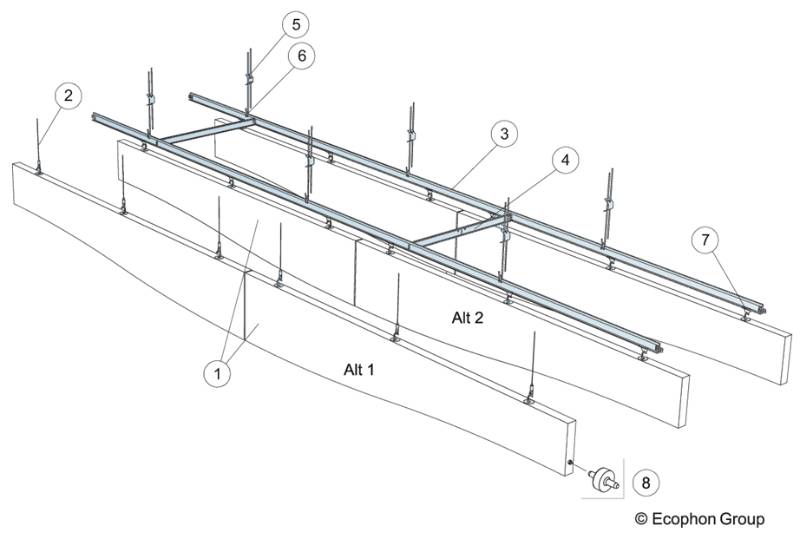 5
6
2
3
4
7
Alt 2
1
Alt 1
8
© Ecophon Group