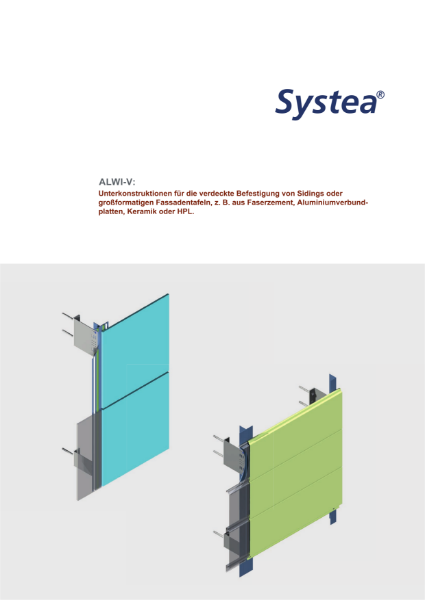 Systea®

ALWI-V:

Unterkonstruktionen für die verdeckte Befestigung von Sidings oder großformatigen Fassadentafeln, z. B. aus Faserzement, Aluminiumverbundplatten, Keramik oder HPL.