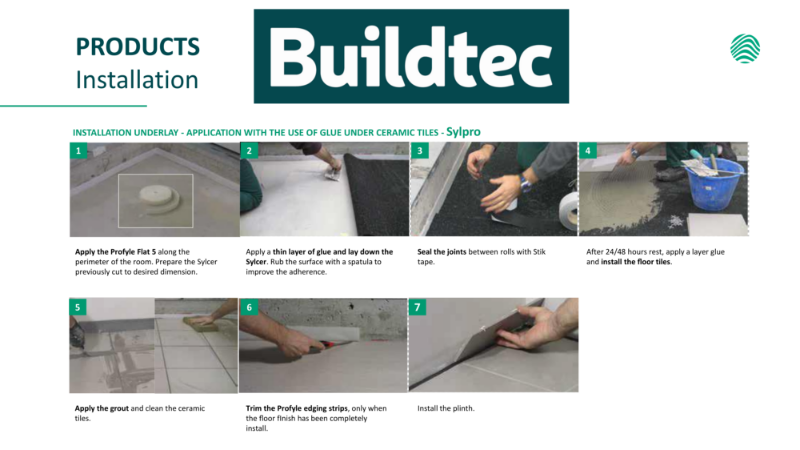 PRODUCTS
Installation

Buildtec

INSTALLATION UNDERLAY - APPLICATION WITH THE USE OF GLUE UNDER CERAMIC TILES - Sylpro

1

Apply the Profyle Flat 5 along the perimeter of the room. Prepare the Sylcer previously cut to desired dimension.

2

Apply a thin layer of glue and lay down the Sylcer. Rub the surface with a spatula to improve the adherence.

3

Seal the joints between rolls with Stik tape.

4

After 24/48 hours rest, apply a layer glue and install the floor tiles.

5

Apply the grout and clean the ceramic tiles.

6

Trim the Profyle edging strips, only when the floor finish has been completely install.

7

Install the plinth.