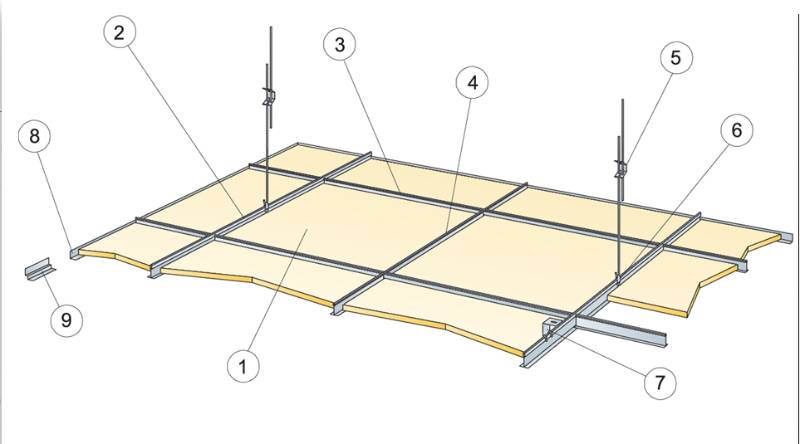 2
3
4
5
8
6
9
1
7