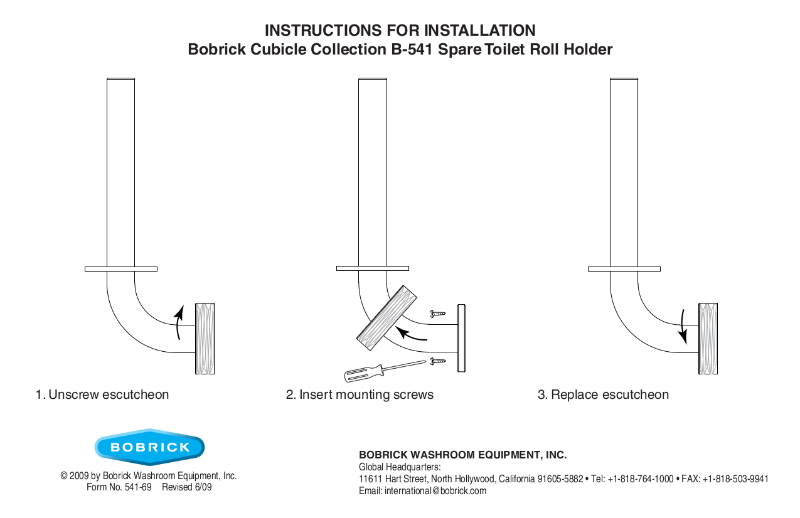 INSTRUCTIONS FOR INSTALLATION
Bobrick Cubicle Collection B-541 Spare Toilet Roll Holder

1. Unscrew escutcheon

2. Insert mounting screws

3. Replace escutcheon

BOBRICK

© 2009 by Bobrick Washroom Equipment, Inc.
Form No. 541-69 Revised 6/09

BOBRICK WASHROOM EQUIPMENT, INC.
Global Headquarters:
11611 Hart Street, North Hollywood, California 91605-5882 • Tel: +1-818-764-1000 • FAX: +1-818-503-9941
Email: international@bobrick.com