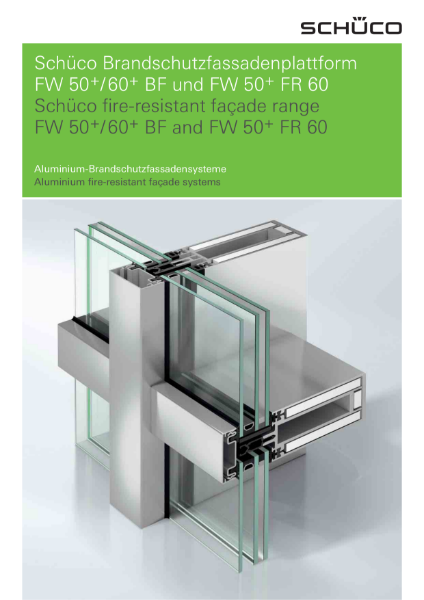 SCHÜCO

Schüco Brandschutzfassadenplattform FW 50$^+$/60$^+$ BF und FW 50$^+$ FR 60
Schüco fire-resistant façade range FW 50$^+$/60$^+$ BF and FW 50$^+$ FR 60

Aluminium-Brandschutzfassadensysteme
Aluminium fire-resistant façade systems