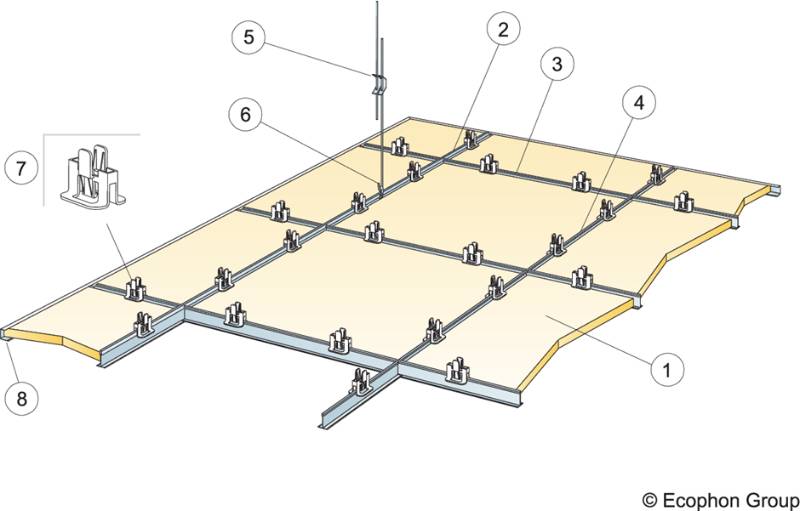 5
2
3
6
4
7
1
8
© Ecophon Group