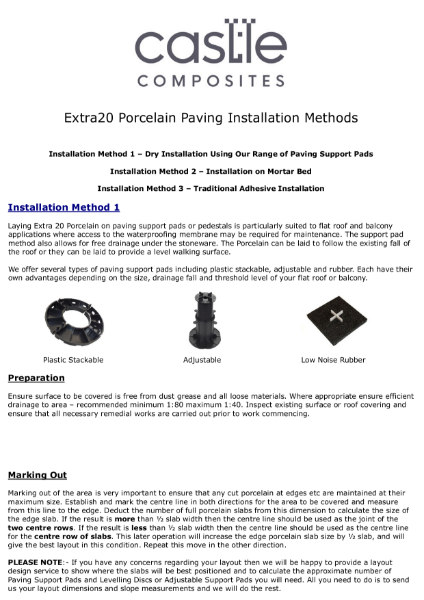 castle
COMPOSITES

Extra20 Porcelain Paving Installation Methods

Installation Method 1 – Dry Installation Using Our Range of Paving Support Pads

Installation Method 2 – Installation on Mortar Bed

Installation Method 3 – Traditional Adhesive Installation

Installation Method 1

Laying Extra 20 Porcelain on paving support pads or pedestals is particularly suited to flat roof and balcony applications where access to the waterproofing membrane may be required for maintenance. The support pad method also allows for free drainage under the stoneware. The Porcelain can be laid to follow the existing fall of the roof or they can be laid to provide a level walking surface.

We offer several types of paving support pads including plastic stackable, adjustable and rubber. Each have their own advantages depending on the size, drainage fall and threshold level of your flat roof or balcony.

Plastic Stackable

Adjustable

Low Noise Rubber

Preparation

Ensure surface to be covered is free from dust grease and all loose materials. Where appropriate ensure efficient drainage to area – recommended minimum 1:80 maximum 1:40. Inspect existing surface or roof covering and ensure that all necessary remedial works are carried out prior to work commencing.

Marking Out

Marking out of the area is very important to ensure that any cut porcelain at edges etc are maintained at their maximum size. Establish and mark the centre line in both directions for the area to be covered and measure from this line to the edge. Deduct the number of full porcelain slabs from this dimension to calculate the size of the edge slab. If the result is more than ½ slab width then the centre line should be used as the joint of the two centre rows. If the result is less than ½ slab width then the centre line should be used as the centre line for the centre row of slabs. This later operation will increase the edge porcelain slab size by ½ slab, and will give the best layout in this condition. Repeat this move in the other direction.

PLEASE NOTE:- If you have any concerns regarding your layout then we will be happy to provide a layout design service to show where the slabs will be best positioned and to calculate the approximate number of Paving Support Pads and Levelling Discs or Adjustable Support Pads you will need. All you need to do is to send us your layout dimensions and slope measurements and we will do the rest.