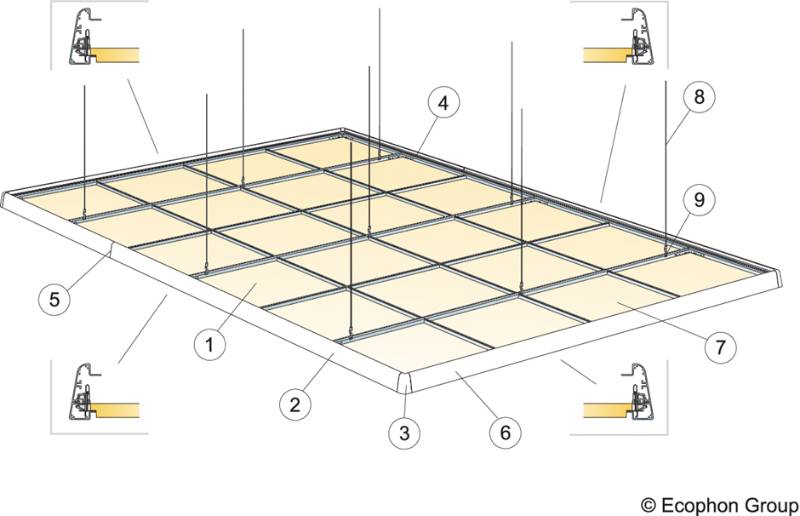 4
8
9
5
1
7
2
3
6
© Ecophon Group