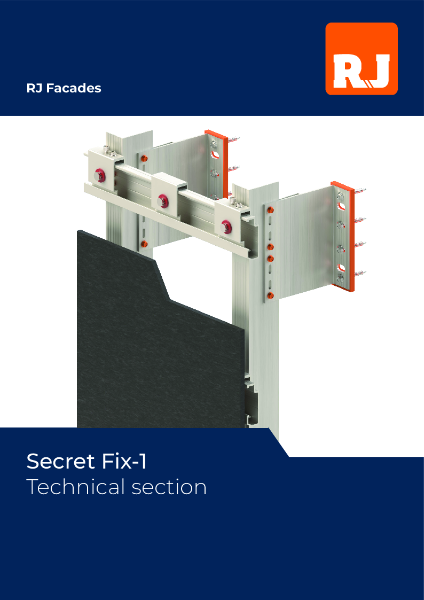 RJ Facades

RJ

Secret Fix-1
Technical section