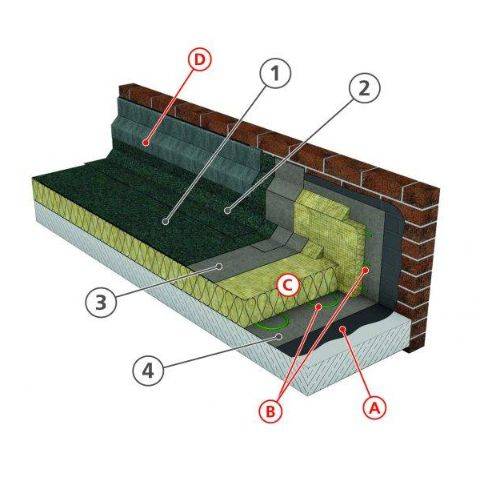 D
1
2
3
C
4
B
A