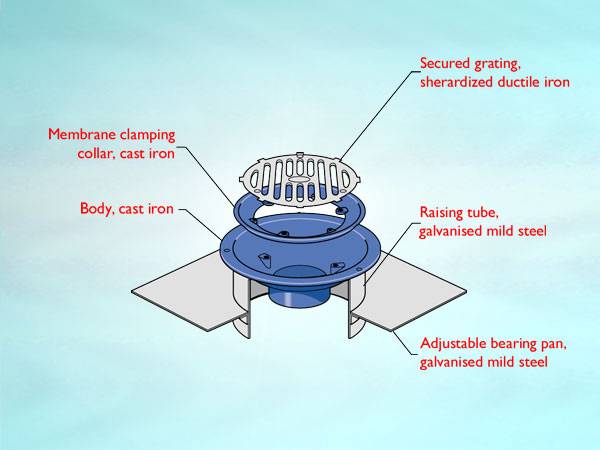 Secured grating, sherardized ductile iron

Membrane clamping collar, cast iron

Body, cast iron

Raising tube, galvanised mild steel

Adjustable bearing pan, galvanised mild steel