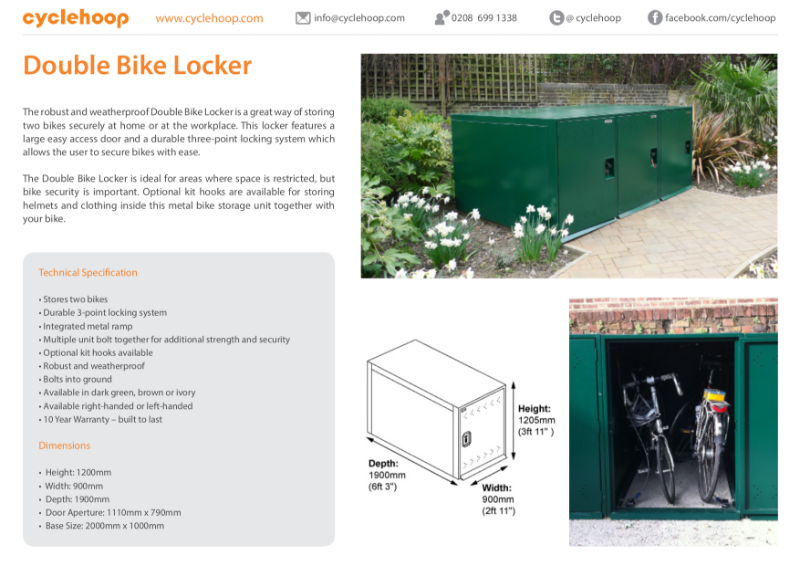 cyclehoop www.cyclehoop.com info@cyclehoop.com 0208 699 1338 @ cyclehoop facebook.com/cyclehoop

Double Bike Locker

The robust and weatherproof Double Bike Locker is a great way of storing two bikes securely at home or at the workplace. This locker features a large easy access door and a durable three-point locking system which allows the user to secure bikes with ease.

The Double Bike Locker is ideal for areas where space is restricted, but bike security is important. Optional kit hooks are available for storing helmets and clothing inside this metal bike storage unit together with your bike.

Technical Specification

• Stores two bikes
• Durable 3-point locking system
• Integrated metal ramp
• Multiple unit bolt together for additional strength and security
• Optional kit hooks available
• Robust and weatherproof
• Bolts into ground
• Available in dark green, brown or ivory
• Available right-handed or left-handed
• 10 Year Warranty – built to last

Dimensions

• Height: 1200mm
• Width: 900mm
• Depth: 1900mm
• Door Aperture: 1110mm x 790mm
• Base Size: 2000mm x 1000mm

Height: 1205mm (3ft 11" )

Depth: 1900mm (6ft 3")

Width: 900mm (2ft 11")