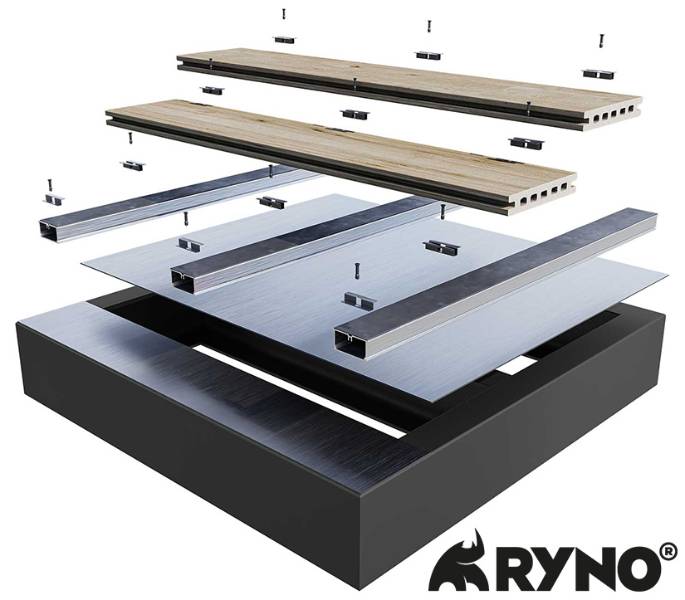 RYNO®