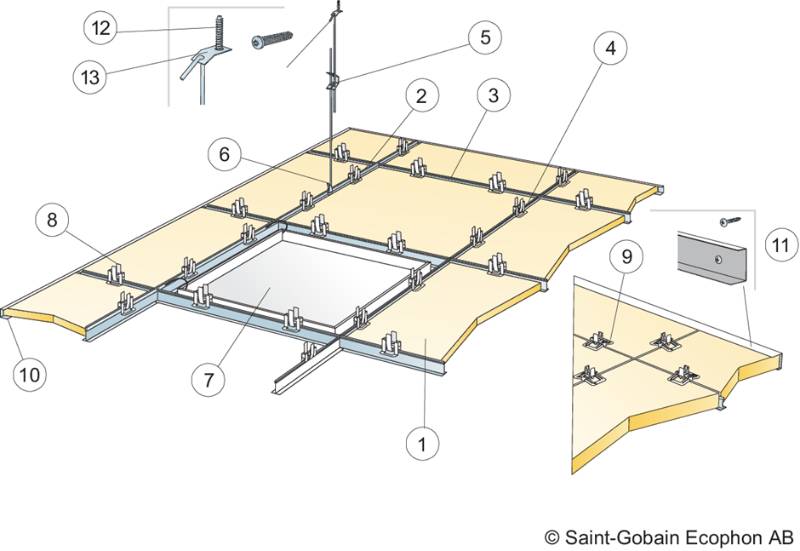 12
13
5
4
2
3
6
8
11
9
10
7
1
© Saint-Gobain Ecophon AB