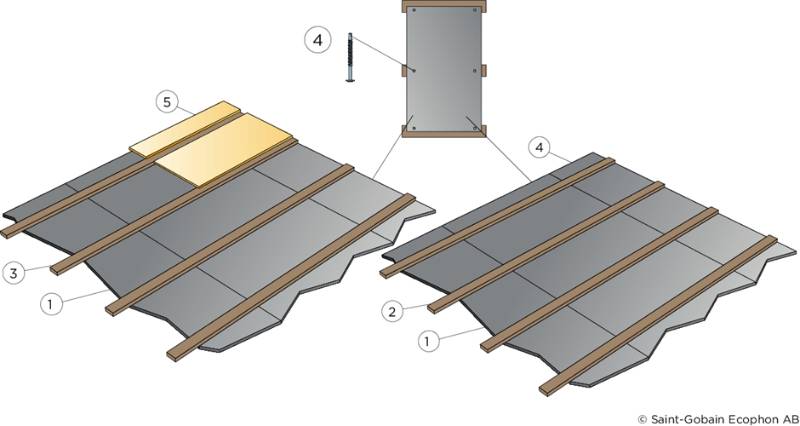 4

5

4

3

1

2

1

© Saint-Gobain Ecophon AB