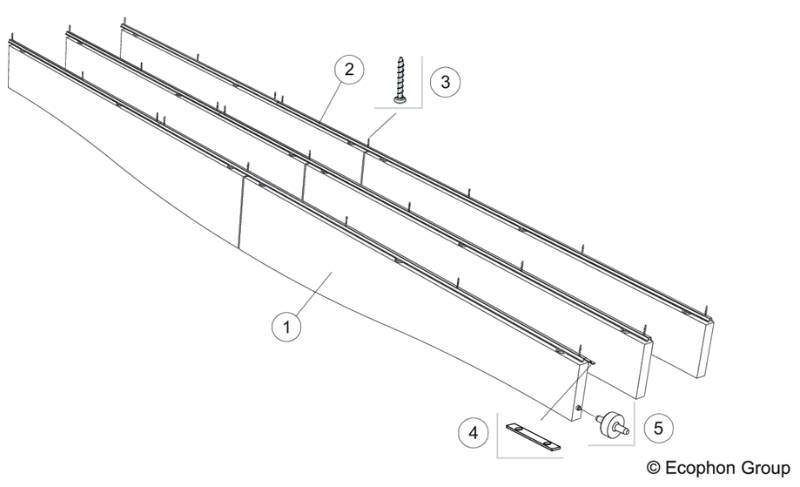 2
3
1
4
5
© Ecophon Group