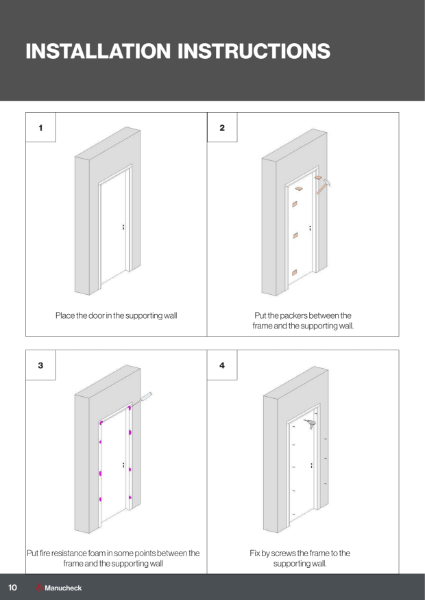 INSTALLATION INSTRUCTIONS

1

Place the door in the supporting wall

2

Put the packers between the frame and the supporting wall.

3

Put fire resistance foam in some points between the frame and the supporting wall

4

Fix by screws the frame to the supporting wall.

10 Manucheck