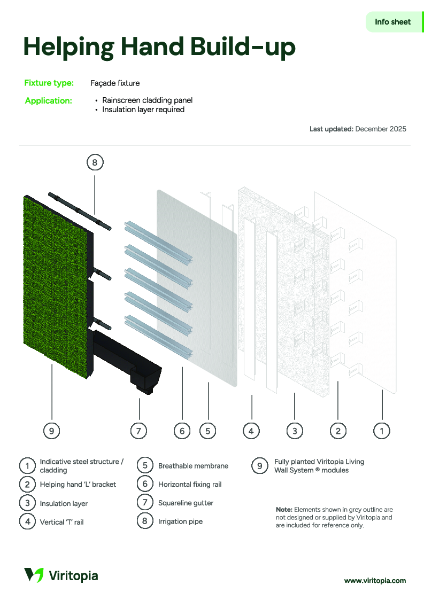 Info sheet

Helping Hand Build-up

Fixture type: Façade fixture

Application:
• Rainscreen cladding panel
• Insulation layer required

Last updated: December 2025

8

9 7 6 5 4 3 2 1

1 Indicative steel structure / cladding
2 Helping hand 'L' bracket
3 Insulation layer
4 Vertical 'T' rail
5 Breathable membrane
6 Horizontal fixing rail
7 Squareline gutter
8 Irrigation pipe
9 Fully planted Viritopia Living Wall System ® modules

Note: Elements shown in grey outline are not designed or supplied by Viritopia and are included for reference only.

Viritopia

www.viritopia.com