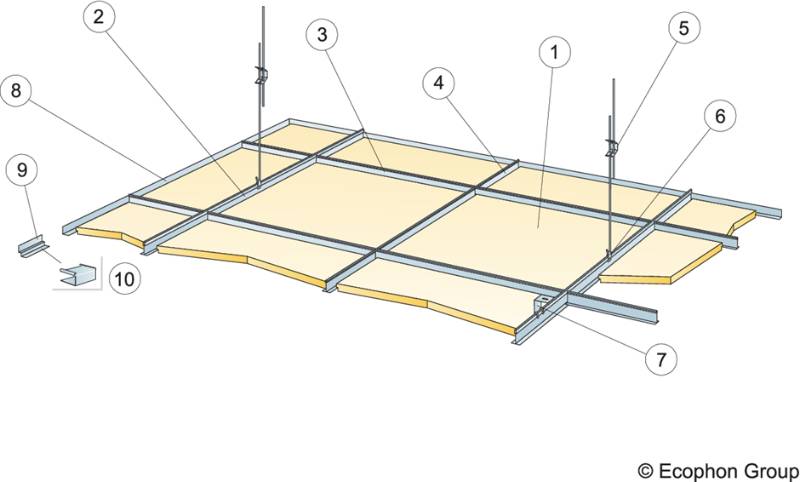 2
3
5
1
8
4
6
9
10
7
© Ecophon Group