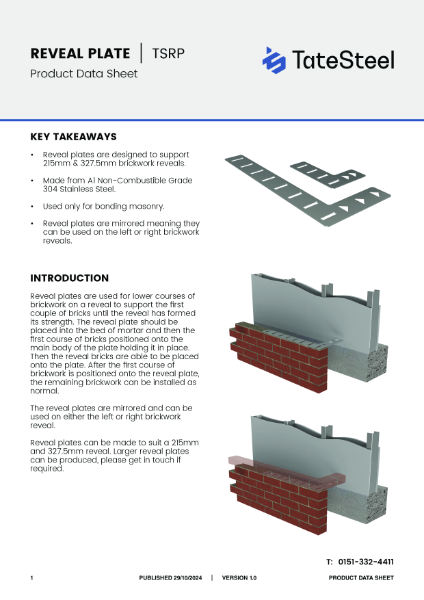 REVEAL PLATE | TSRP
Product Data Sheet

TateSteel

KEY TAKEAWAYS

• Reveal plates are designed to support 215mm & 327.5mm brickwork reveals.

• Made from A1 Non-Combustible Grade 304 Stainless Steel.

• Used only for bonding masonry.

• Reveal plates are mirrored meaning they can be used on the left or right brickwork reveals.

INTRODUCTION

Reveal plates are used for lower courses of brickwork on a reveal to support the first couple of bricks until the reveal has formed its strength. The reveal plate should be placed into the bed of mortar and then the first course of bricks positioned onto the main body of the plate holding it in place. Then the reveal bricks are able to be placed onto the plate. After the first course of brickwork is positioned onto the reveal plate, the remaining brickwork can be installed as normal.

The reveal plates are mirrored and can be used on either the left or right brickwork reveal.

Reveal plates can be made to suit a 215mm and 327.5mm reveal. Larger reveal plates can be produced, please get in touch if required.

T: 0151-332-4411

1 PUBLISHED 29/10/2024 | VERSION 1.0 PRODUCT DATA SHEET