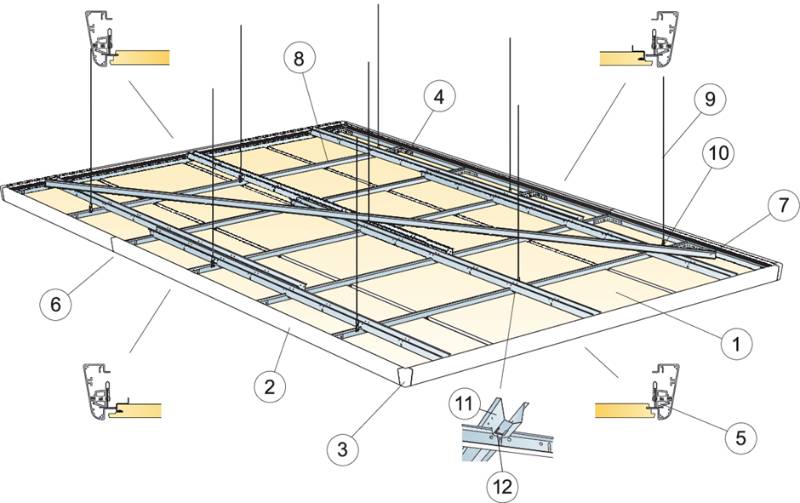 8
4
9
10
7
6
1
2
3
11
12
5