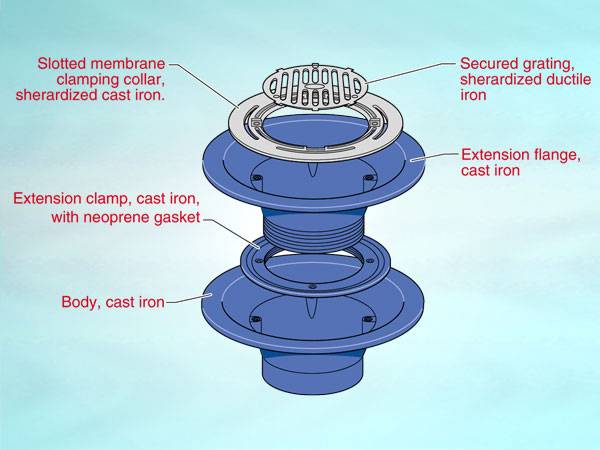 Slotted membrane clamping collar, sherardized cast iron.

Secured grating, sherardized ductile iron

Extension flange, cast iron

Extension clamp, cast iron, with neoprene gasket

Body, cast iron