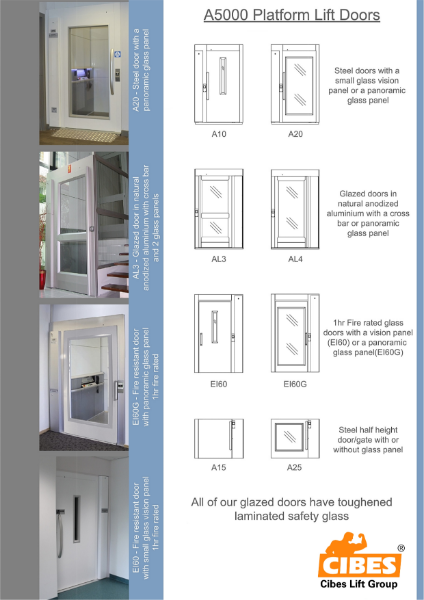 A20 - Steel door with a panoramic glass panel

AL3 - Glazed door in natural anodized aluminium with cross bar and 2 glass panels

EI60G - Fire resistant door with panoramic glass panel 1hr fire rated

EI60 - Fire resistant door with small glass vision panel 1hr fire rated

A5000 Platform Lift Doors

A10

A20

Steel doors with a small glass vision panel or a panoramic glass panel

AL3

AL4

Glazed doors in natural anodized aluminium with a cross bar or panoramic glass panel

EI60

EI60G

1hr Fire rated glass doors with a vision panel (EI60) or a panoramic glass panel(EI60G)

A15

A25

Steel half height door/gate with or without glass panel

All of our glazed doors have toughened laminated safety glass

CIBES ®

Cibes Lift Group