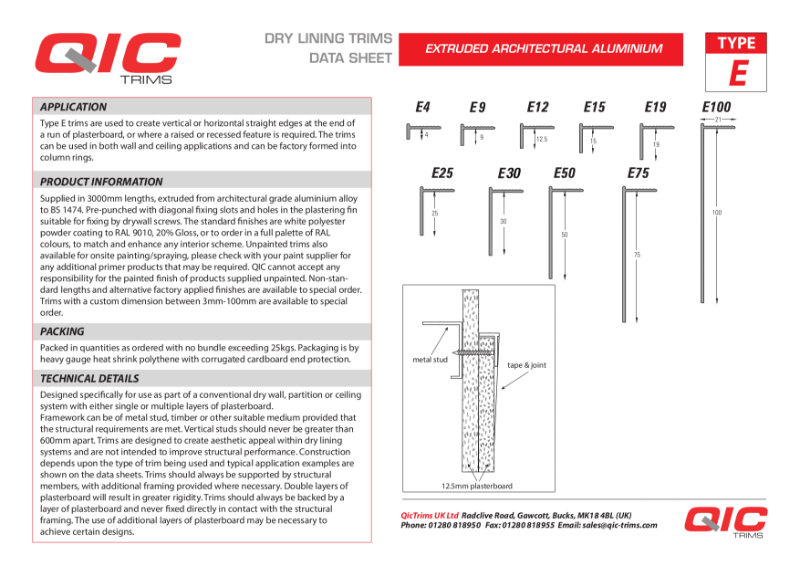 QIC TRIMS

DRY LINING TRIMS
DATA SHEET

EXTRUDED ARCHITECTURAL ALUMINIUM

TYPE
E

APPLICATION
Type E trims are used to create vertical or horizontal straight edges at the end of a run of plasterboard, or where a raised or recessed feature is required. The trims can be used in both wall and ceiling applications and can be factory formed into column rings.

PRODUCT INFORMATION
Supplied in 3000mm lengths, extruded from architectural grade aluminium alloy to BS 1474. Pre-punched with diagonal fixing slots and holes in the plastering fin suitable for fixing by drywall screws. The standard finishes are white polyester powder coating to RAL 9010, 20% Gloss, or to order in a full palette of RAL colours, to match and enhance any interior scheme. Unpainted trims also available for onsite painting/spraying, please check with your paint supplier for any additional primer products that may be required. QIC cannot accept any responsibility for the painted finish of products supplied unpainted. Non-standard lengths and alternative factory applied finishes are available to special order. Trims with a custom dimension between 3mm-100mm are available to special order.

PACKING
Packed in quantities as ordered with no bundle exceeding 25kgs. Packaging is by heavy gauge heat shrink polythene with corrugated cardboard end protection.

TECHNICAL DETAILS
Designed specifically for use as part of a conventional dry wall, partition or ceiling system with either single or multiple layers of plasterboard.
Framework can be of metal stud, timber or other suitable medium provided that the structural requirements are met. Vertical studs should never be greater than 600mm apart. Trims are designed to create aesthetic appeal within dry lining systems and are not intended to improve structural performance. Construction depends upon the type of trim being used and typical application examples are shown on the data sheets. Trims should always be supported by structural members, with additional framing provided where necessary. Double layers of plasterboard will result in greater rigidity. Trims should always be backed by a layer of plasterboard and never fixed directly in contact with the structural framing. The use of additional layers of plasterboard may be necessary to achieve certain designs.

E4 4
E9 9
E12 12.5
E15 15
E19 19
E100 21 100
E25 25
E30 30
E50 50
E75 75

metal stud
tape & joint
12.5mm plasterboard

QicTrims UK Ltd Radclive Road, Gawcott, Bucks, MK18 4BL (UK)
Phone: 01280 818950 Fax: 01280 818955 Email: sales@qic-trims.com

QIC TRIMS