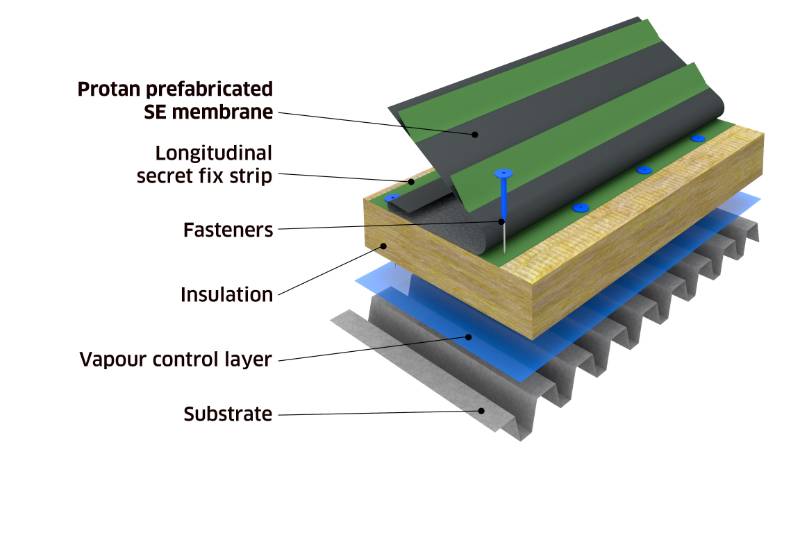 Protan prefabricated SE membrane

Longitudinal secret fix strip

Fasteners

Insulation

Vapour control layer

Substrate