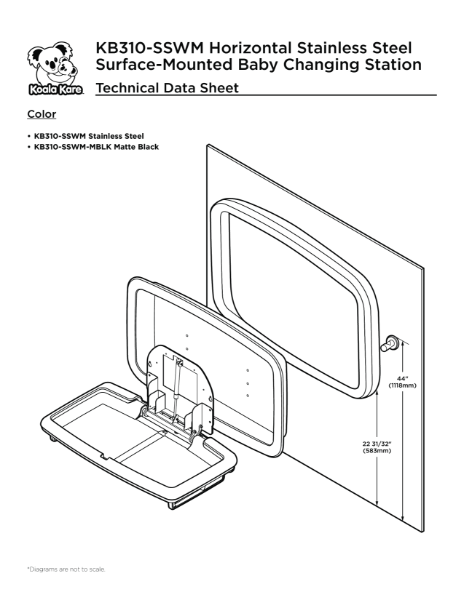 Koala Kare

KB310-SSWM Horizontal Stainless Steel Surface-Mounted Baby Changing Station

Technical Data Sheet

Color

• KB310-SSWM Stainless Steel
• KB310-SSWM-MBLK Matte Black

44"
(1118mm)

22 31/32"
(583mm)

*Diagrams are not to scale.