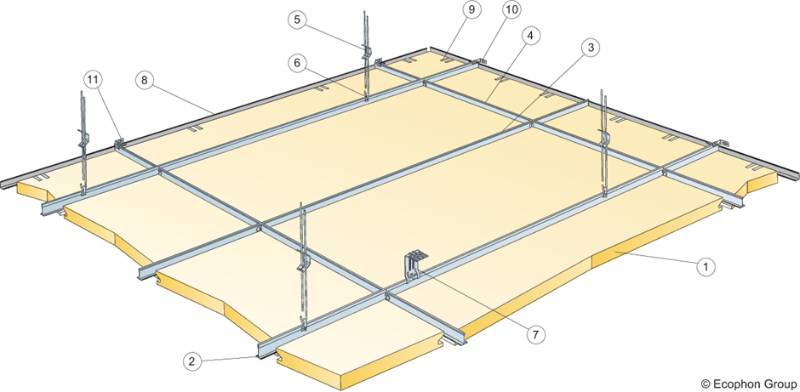 5
9
10
4
3
6
11
8
1
7
2
© Ecophon Group