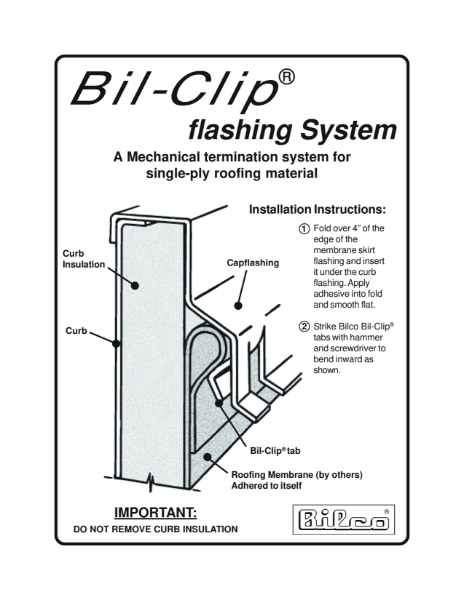 Bil-Clip®
flashing System

A Mechanical termination system for single-ply roofing material

Installation Instructions:

① Fold over 4" of the edge of the membrane skirt flashing and insert it under the curb flashing. Apply adhesive into fold and smooth flat.

② Strike Bilco Bil-Clip® tabs with hammer and screwdriver to bend inward as shown.

Curb Insulation

Capflashing

Curb

Bil-Clip® tab

Roofing Membrane (by others) Adhered to itself

IMPORTANT:
DO NOT REMOVE CURB INSULATION

Bilco®