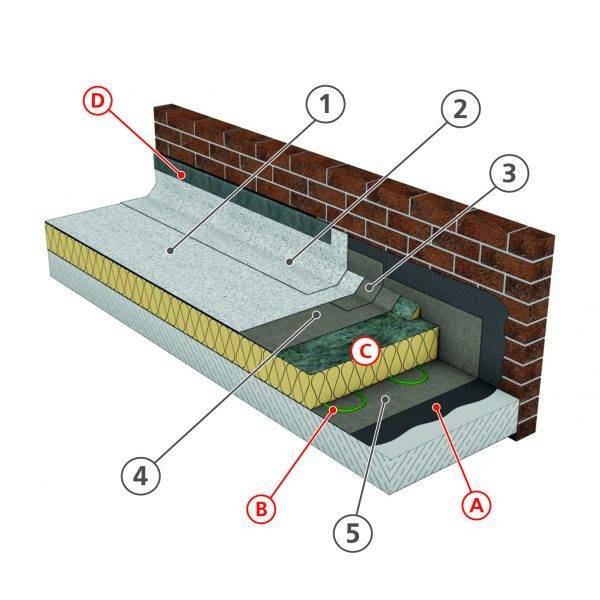 D
1
2
3
C
4
B
5
A