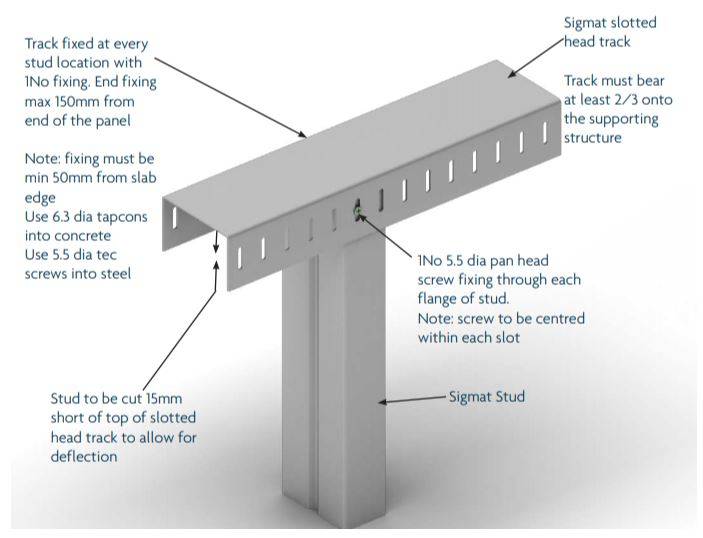 Track fixed at every stud location with 1No fixing. End fixing max 150mm from end of the panel

Note: fixing must be min 50mm from slab edge
Use 6.3 dia tapcons into concrete
Use 5.5 dia tec screws into steel

Sigmat slotted head track

Track must bear at least 2/3 onto the supporting structure

1No 5.5 dia pan head screw fixing through each flange of stud.
Note: screw to be centred within each slot

Stud to be cut 15mm short of top of slotted head track to allow for deflection

Sigmat Stud