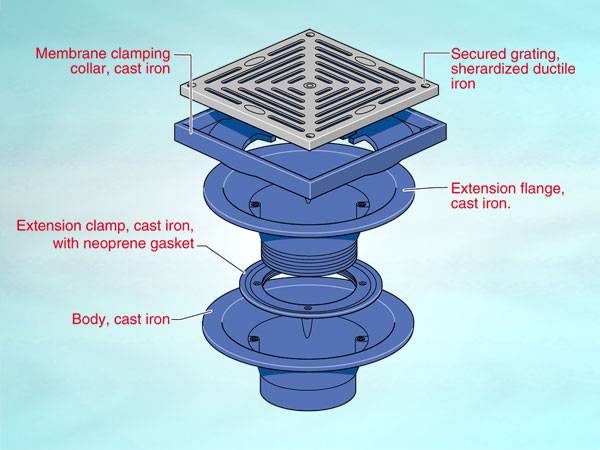 Membrane clamping collar, cast iron

Secured grating, sherardized ductile iron

Extension flange, cast iron.

Extension clamp, cast iron, with neoprene gasket

Body, cast iron